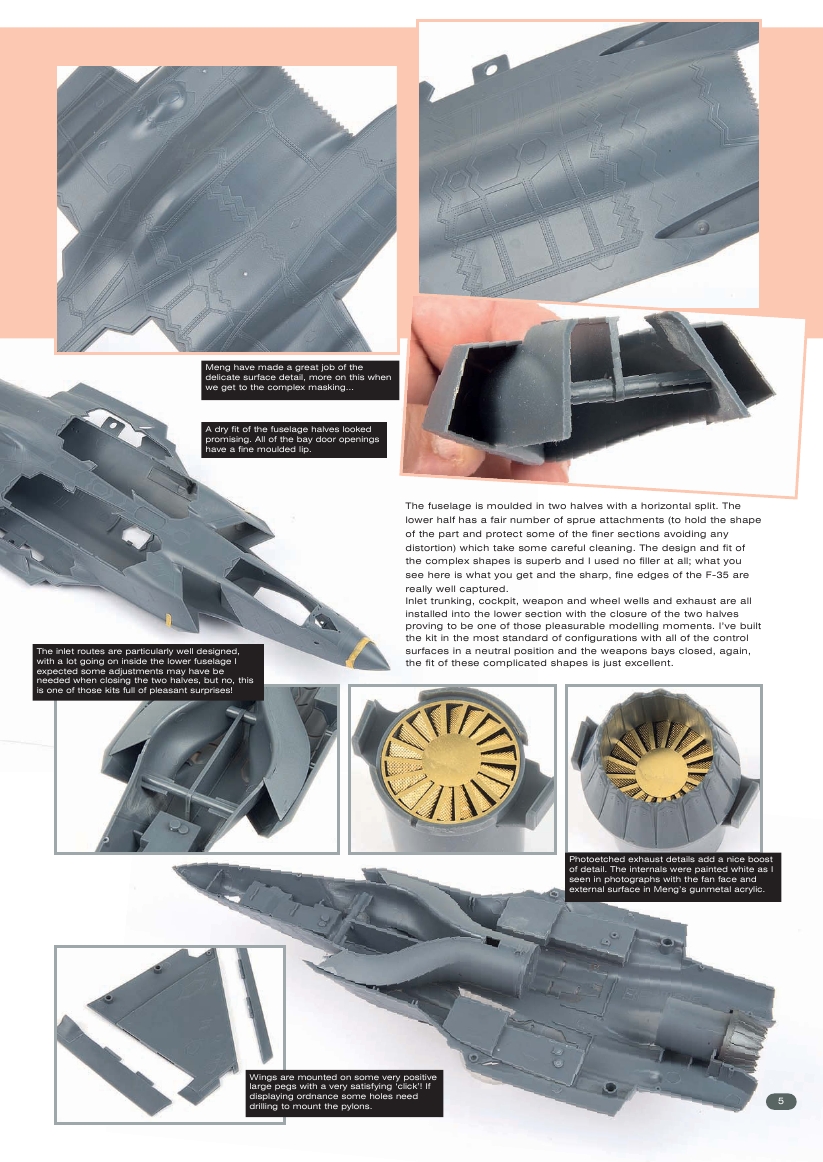 Meng have made a great job of the delicate surface detail, more on this when we get to the complex masking...

A dry fit of the fuselage halves looked promising. All of the bay door openings have a fine moulded lip.

The fuselage is moulded in two halves with a horizontal split. The lower half has a fair number of sprue attachments (to hold the shape of the part and protect some of the finer sections avoiding any distortion) which take some careful cleaning. The design and fit of the complex shapes is superb and I used no filler at all; what you see here is what you get and the sharp, fine edges of the F-35 are really well captured.
Inlet trunking, cockpit, weapon and wheel wells and exhaust are all installed into the lower section with the closure of the two halves proving to be one of those pleasurable modelling moments. I've built the kit in the most standard of configurations with all of the control surfaces in a neutral position and the weapons bays closed, again, the fit of these complicated shapes is just excellent.

The inlet routes are particularly well designed, with a lot going on inside the lower fuselage I expected some adjustments may have be needed when closing the two halves, but no, this is one of those kits full of pleasant surprises!

Photoetched exhaust details add a nice boost of detail. The internals were painted white as I seen in photographs with the fan face and external surface in Meng's gunmetal acrylic.

Wings are mounted on some very positive large pegs with a very satisfying 'click'! If displaying ordnance some holes need drilling to mount the pylons.

5